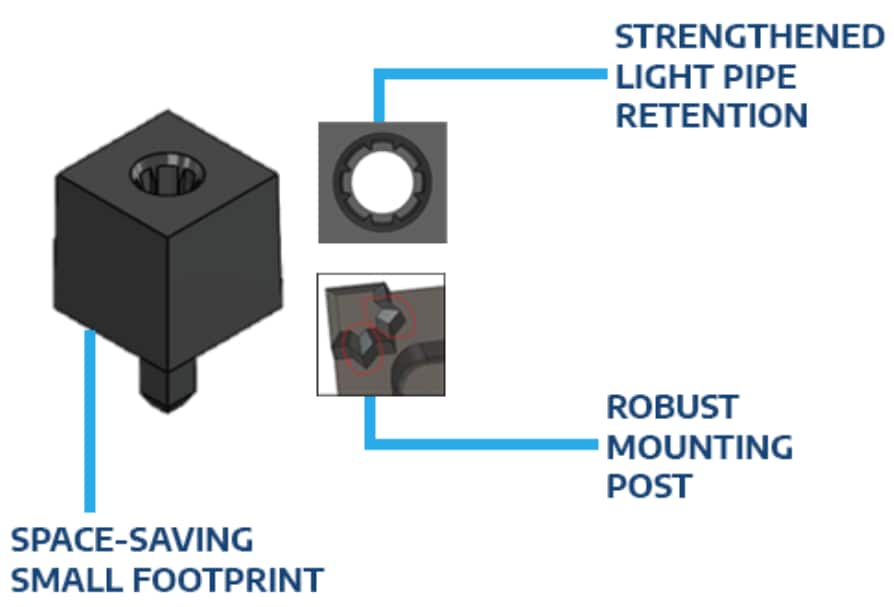 STRENGTHENED LIGHT PIPE RETENTION

ROBUST MOUNTING POST

SPACE-SAVING SMALL FOOTPRINT